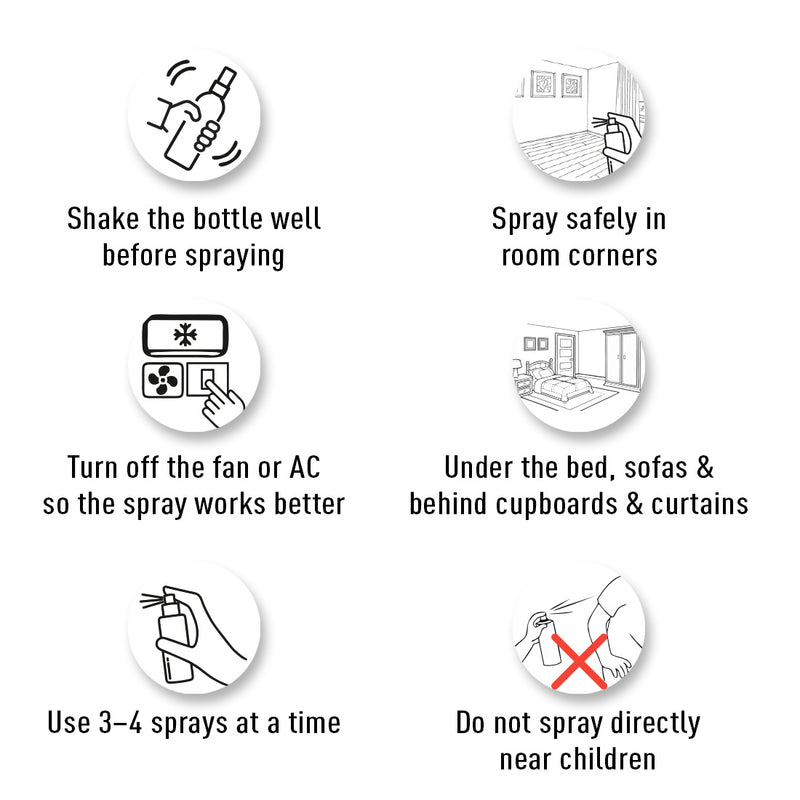 Shake the bottle well before spraying

Spray safely in room corners

Turn off the fan or AC so the spray works better

Under the bed, sofas & behind cupboards & curtains

Use 3–4 sprays at a time

Do not spray directly near children